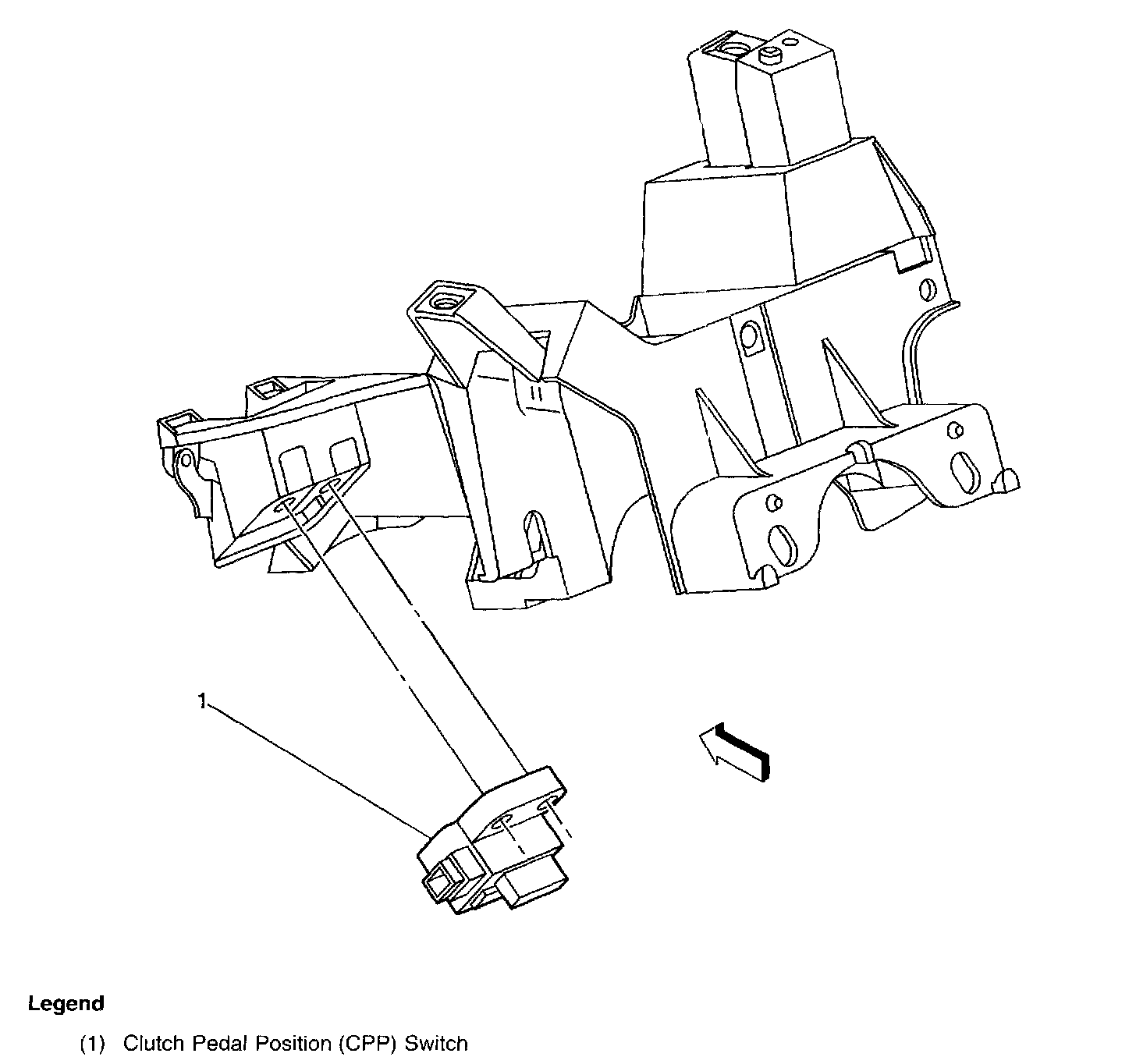 1

Legend

(1) Clutch Pedal Position (CPP) Switch