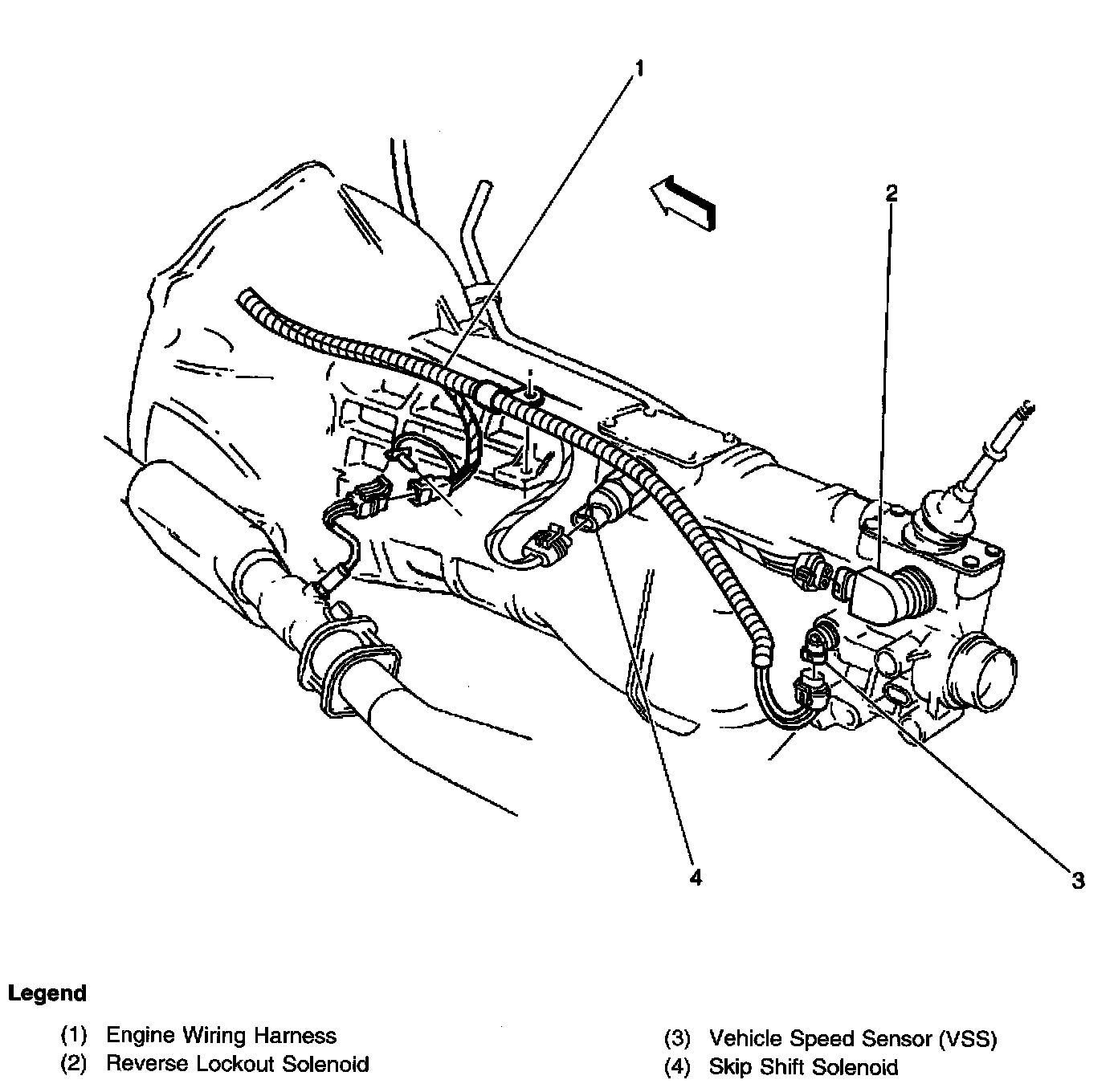 1

2

4

3

Legend

(1) Engine Wiring Harness
(2) Reverse Lockout Solenoid

(3) Vehicle Speed Sensor (VSS)
(4) Skip Shift Solenoid