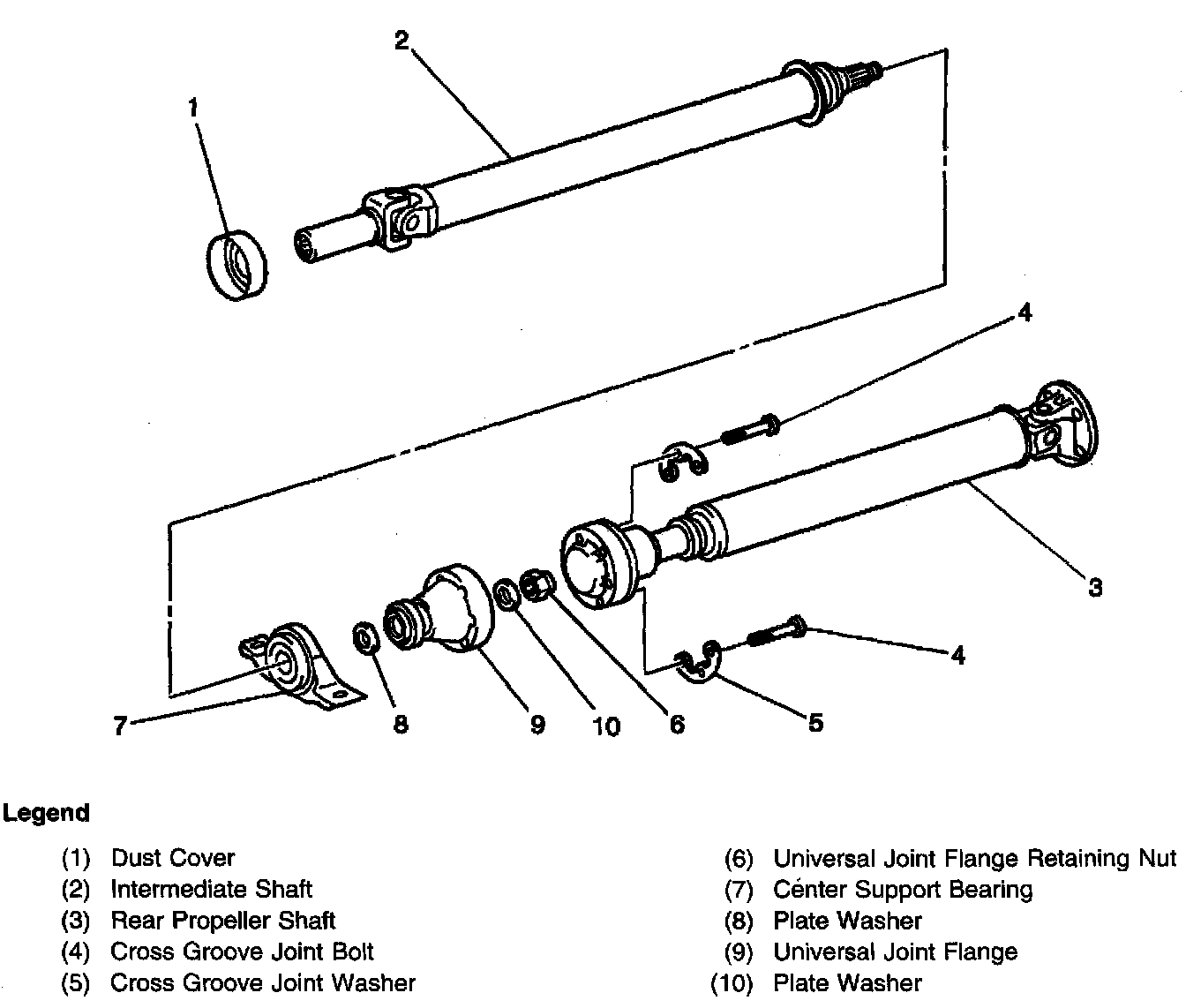 2

1

4

3

4

7

8

9

10

6

5

Legend

(1) Dust Cover
(2) Intermediate Shaft
(3) Rear Propeller Shaft
(4) Cross Groove Joint Bolt
(5) Cross Groove Joint Washer

(6) Universal Joint Flange Retaining Nut
(7) Cénter Support Bearing
(8) Plate Washer
(9) Universal Joint Flange
(10) Plate Washer