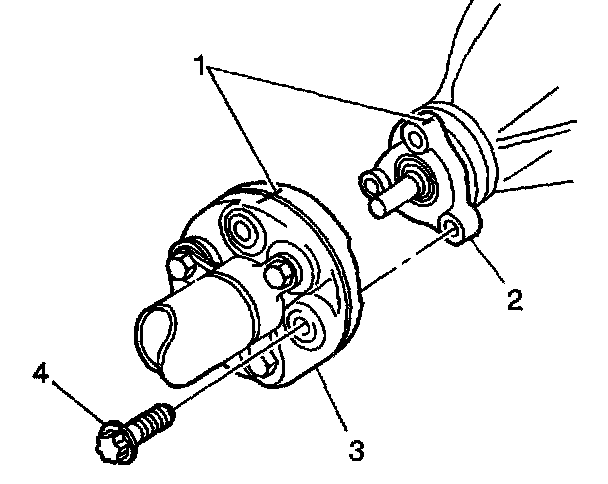 1
2
4
3