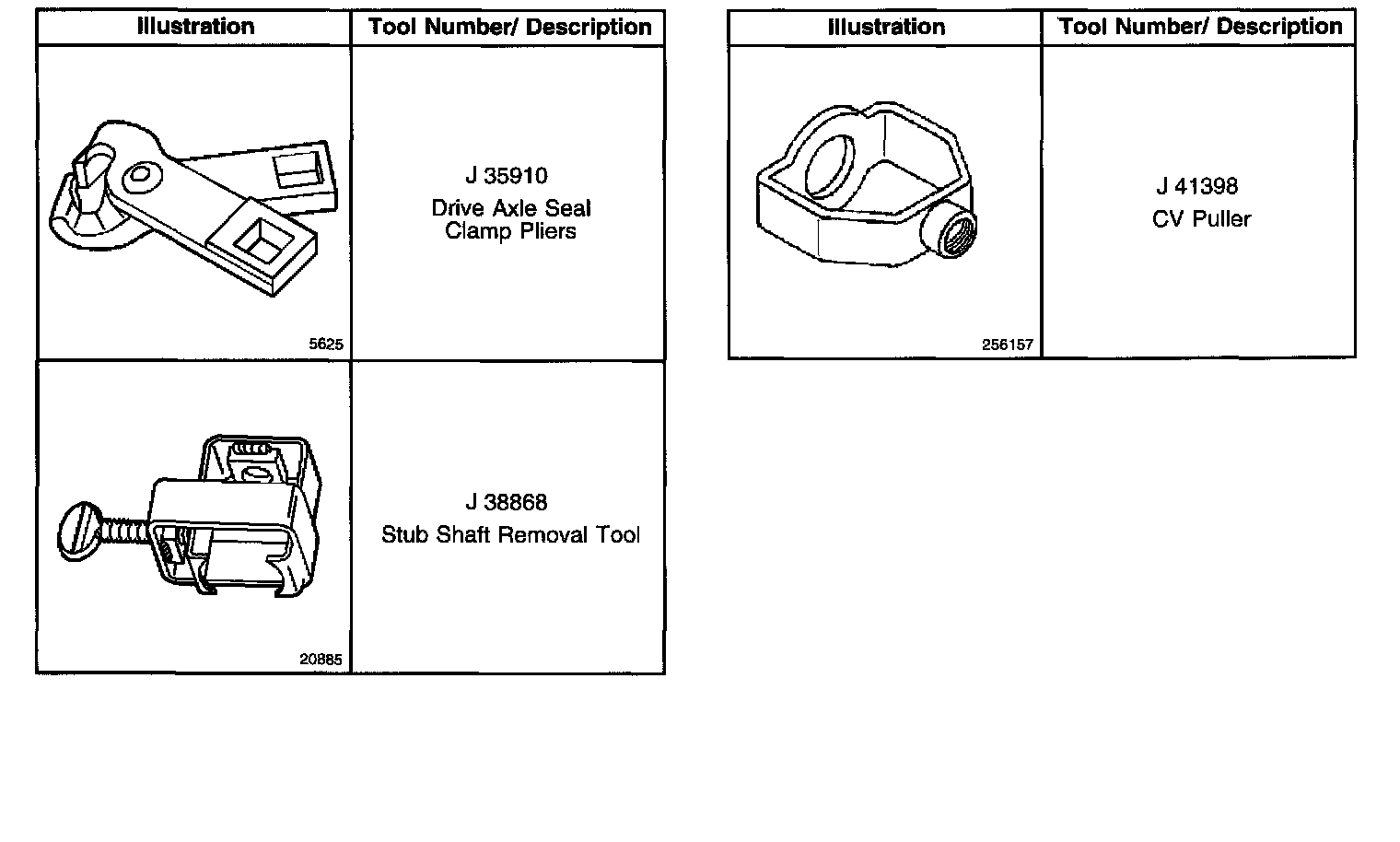 | Illustration | Tool Number/ Description |
|---|---|
| 5625 | J 35910 Drive Axle Seal Clamp Pliers |
| 20885 | J 38868 Stub Shaft Removal Tool |

| Illustration | Tool Number/ Description |
|---|---|
| 256157 | J 41398 CV Puller |