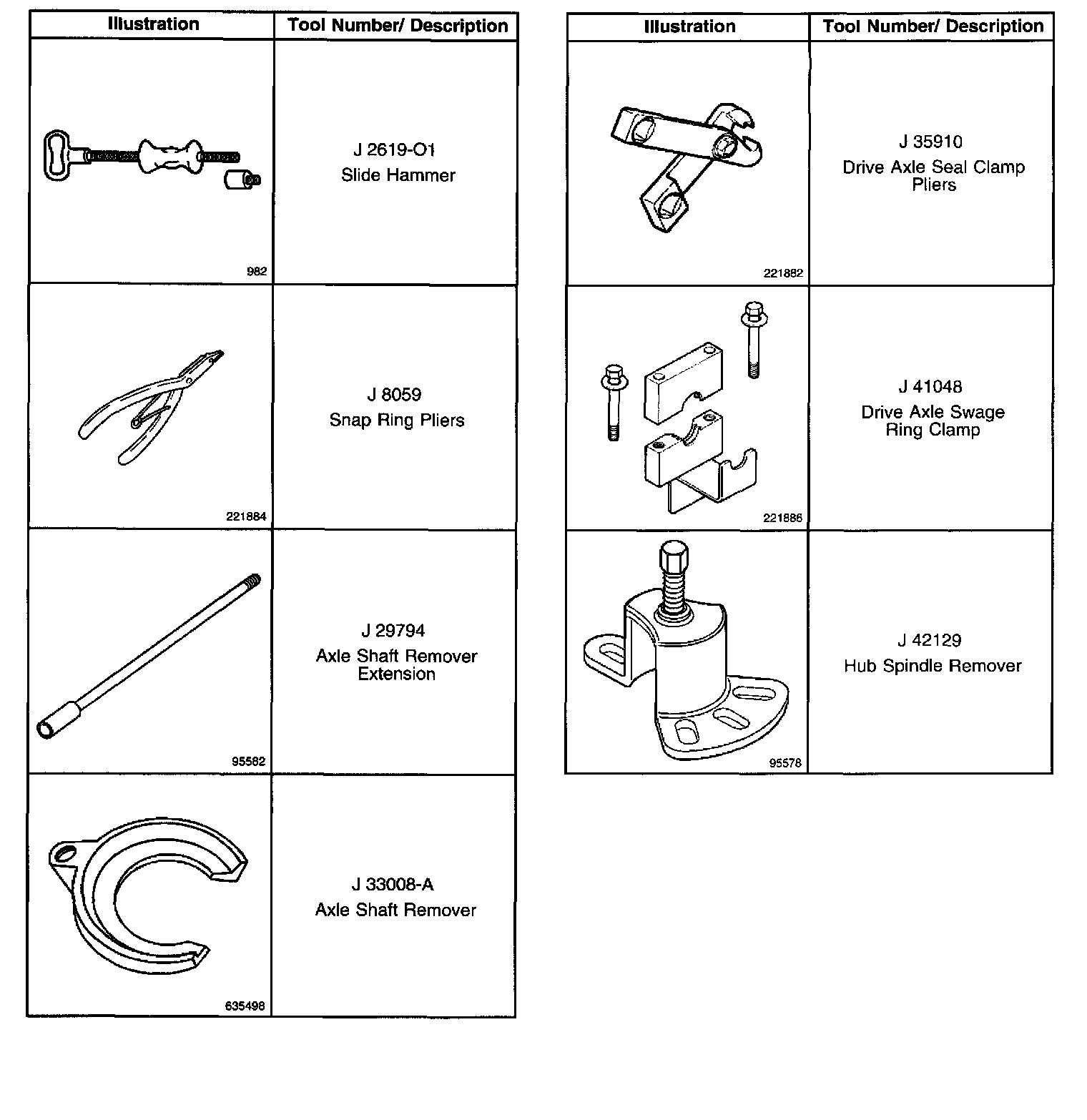 | Illustration | Tool Number/ Description |
|---|---|
| 982 | J 2619-O1 Slide Hammer |
| 221884 | J 8059 Snap Ring Pliers |
| 95582 | J 29794 Axle Shaft Remover Extension |
| 635498 | J 33008-A Axle Shaft Remover |

| Illustration | Tool Number/ Description |
|---|---|
| 221882 | J 35910 Drive Axle Seal Clamp Pliers |
| 221886 | J 41048 Drive Axle Swage Ring Clamp |
| 95578 | J 42129 Hub Spindle Remover |