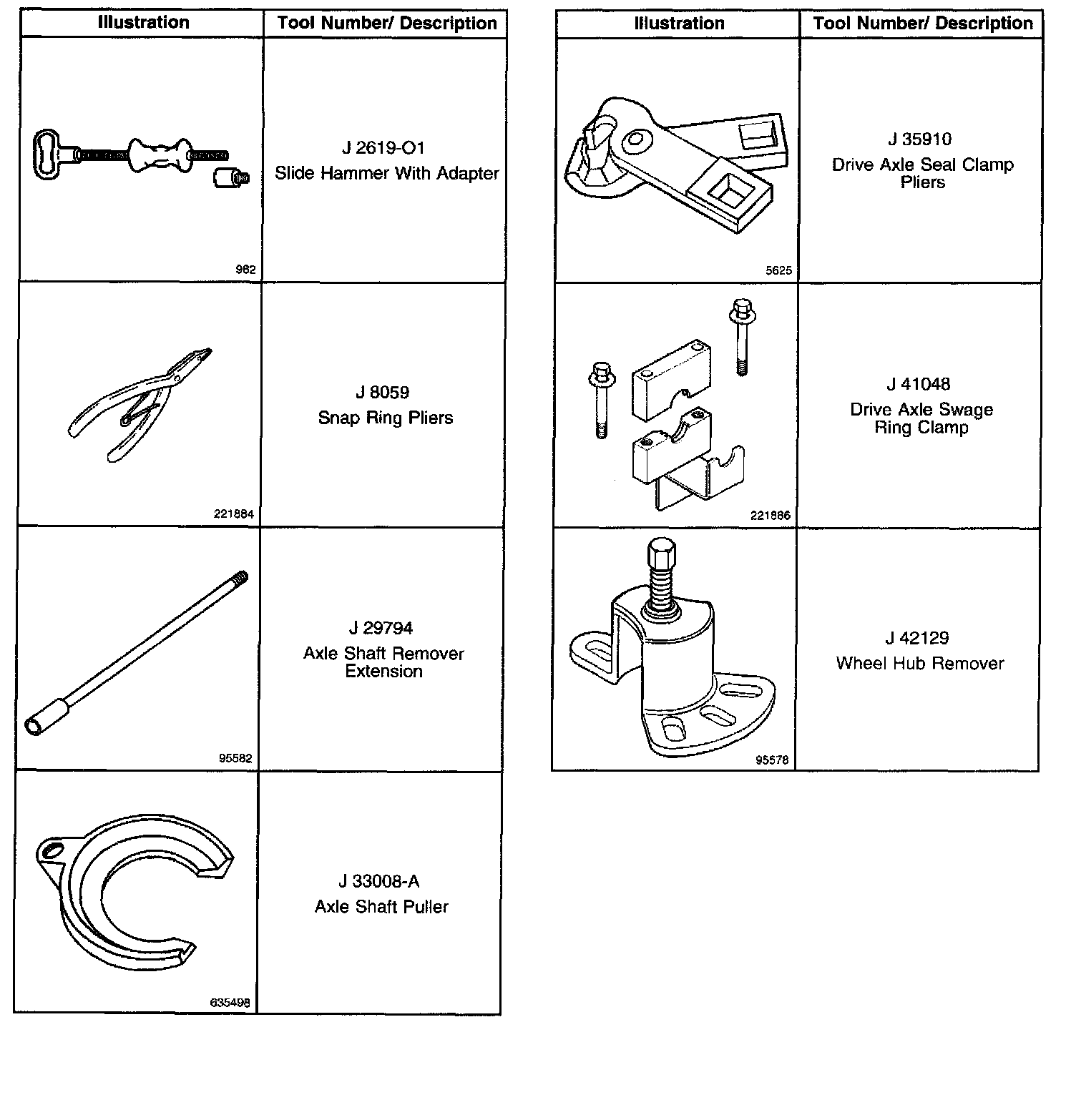 | Illustration | Tool Number/ Description |
|---|---|
| 982 | J 2619-O1 Slide Hammer With Adapter |
| 221884 | J 8059 Snap Ring Pliers |
| 95582 | J 29794 Axle Shaft Remover Extension |
| 635498 | J 33008-A Axle Shaft Puller |

| Illustration | Tool Number/ Description |
|---|---|
| 5625 | J 35910 Drive Axle Seal Clamp Pliers |
| 221886 | J 41048 Drive Axle Swage Ring Clamp |
| 95578 | J 42129 Wheel Hub Remover |