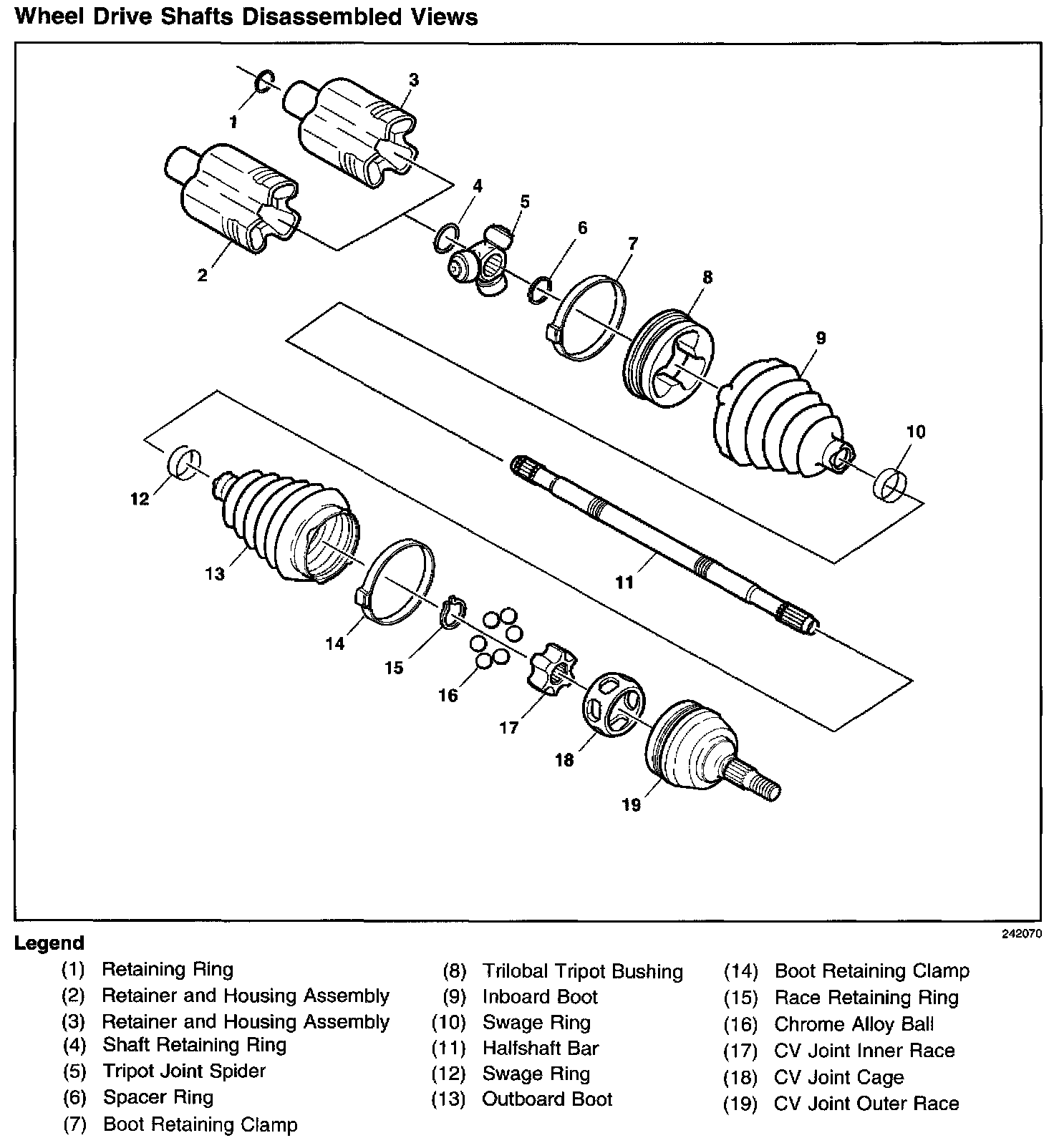 Wheel Drive Shafts Disassembled Views

1
3
2
4
5
6
7
8
9
10
12
13
11
14
15
16
17
18
19

242070

Legend

(1) Retaining Ring
(2) Retainer and Housing Assembly
(3) Retainer and Housing Assembly
(4) Shaft Retaining Ring
(5) Tripot Joint Spider
(6) Spacer Ring
(7) Boot Retaining Clamp

(8) Trilobal Tripot Bushing
(9) Inboard Boot
(10) Swage Ring
(11) Halfshaft Bar
(12) Swage Ring
(13) Outboard Boot

(14) Boot Retaining Clamp
(15) Race Retaining Ring
(16) Chrome Alloy Ball
(17) CV Joint Inner Race
(18) CV Joint Cage
(19) CV Joint Outer Race