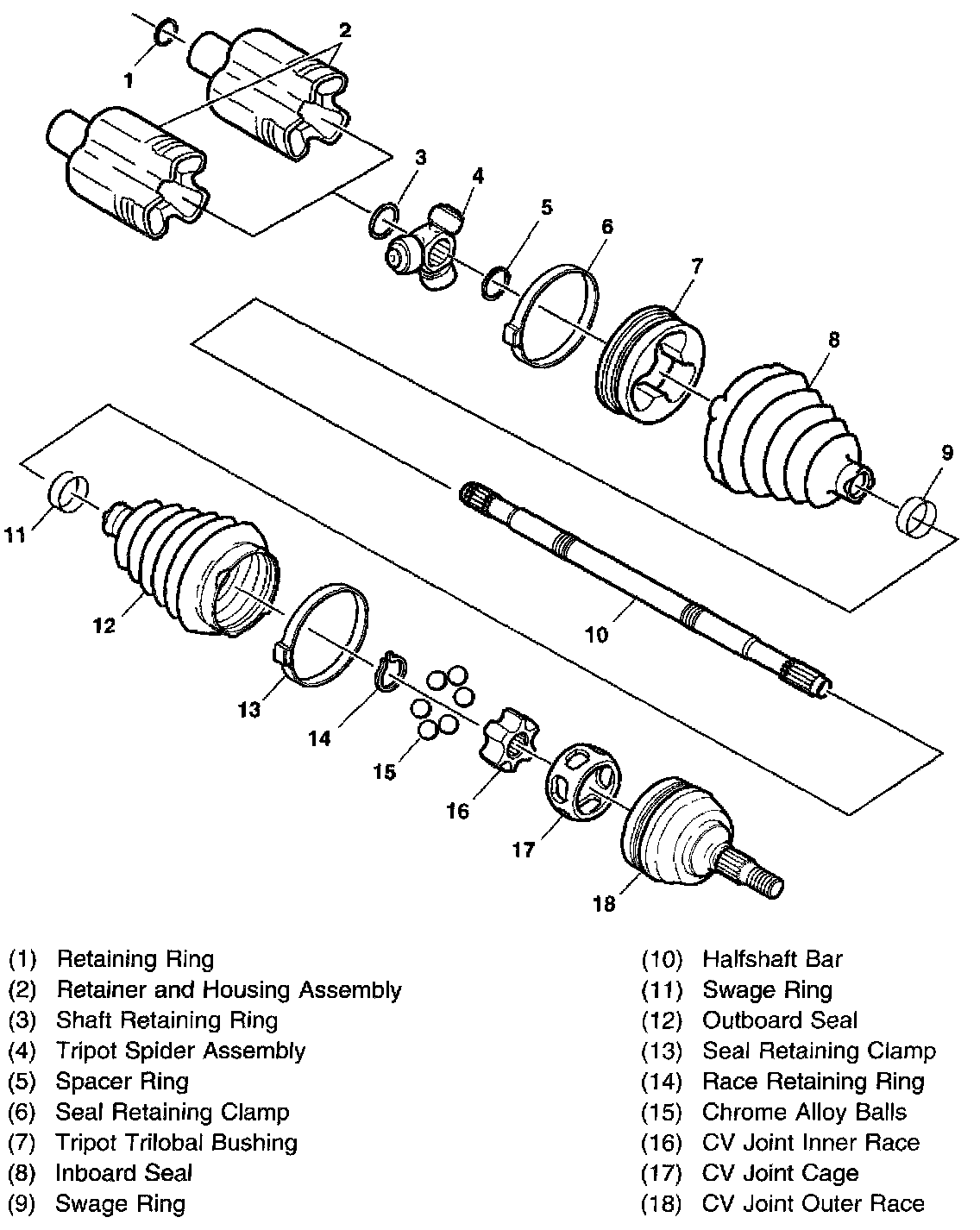 1
2
3
4
5
6
7
8
9
10
11
12
13
14
15
16
17
18

(1) Retaining Ring
(2) Retainer and Housing Assembly
(3) Shaft Retaining Ring
(4) Tripot Spider Assembly
(5) Spacer Ring
(6) Seal Retaining Clamp
(7) Tripot Trilobal Bushing
(8) Inboard Seal
(9) Swage Ring

(10) Halfshaft Bar
(11) Swage Ring
(12) Outboard Seal
(13) Seal Retaining Clamp
(14) Race Retaining Ring
(15) Chrome Alloy Balls
(16) CV Joint Inner Race
(17) CV Joint Cage
(18) CV Joint Outer Race