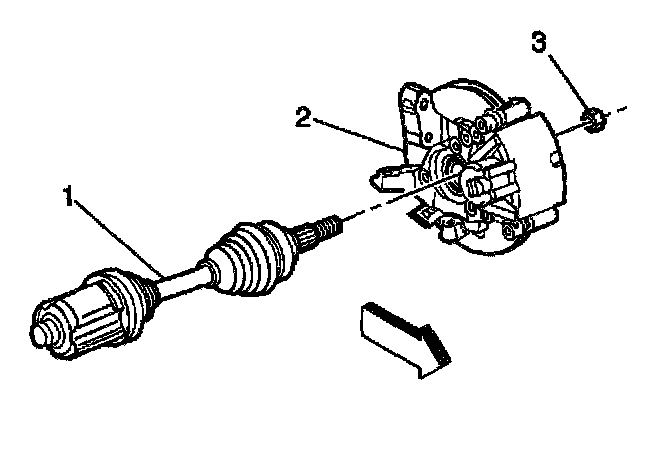 3
2
1