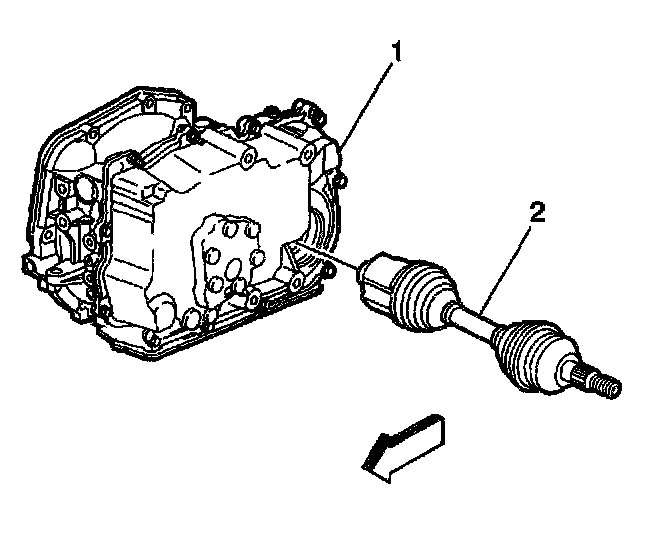 1
2