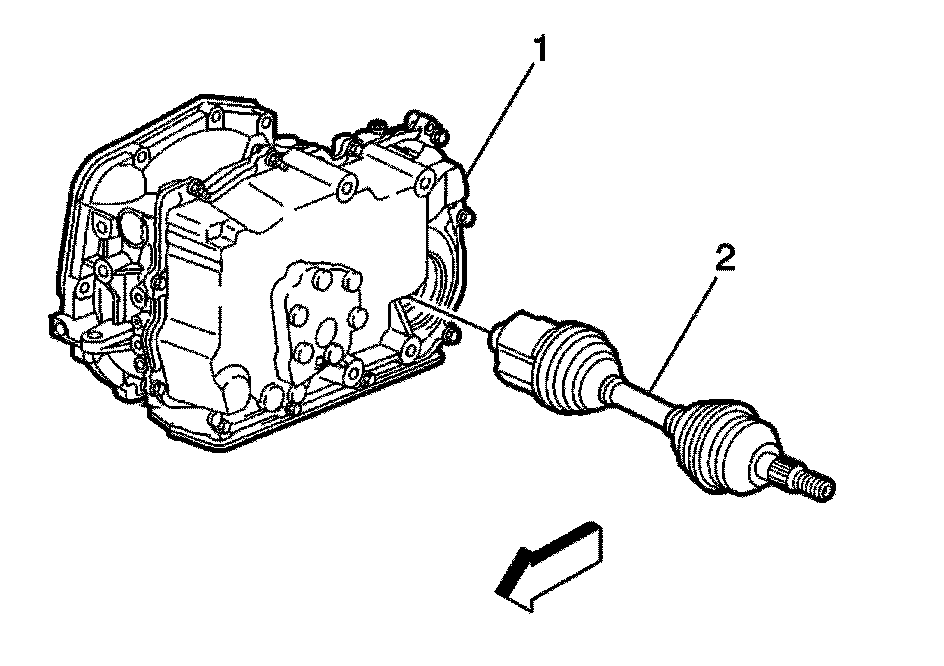 1
2