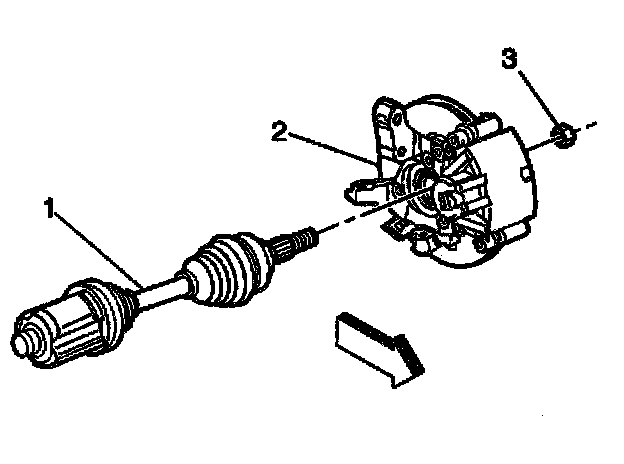 3

2

1