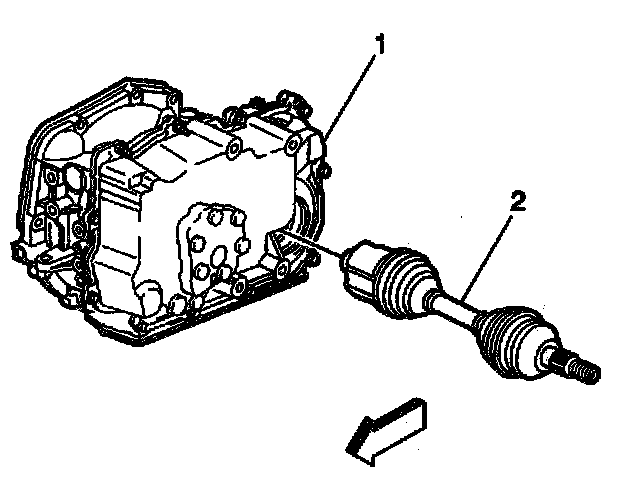 1

2