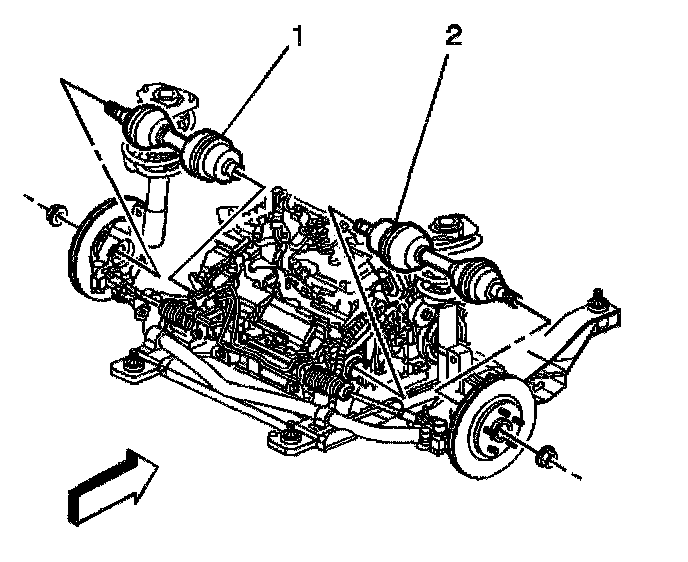 1
2