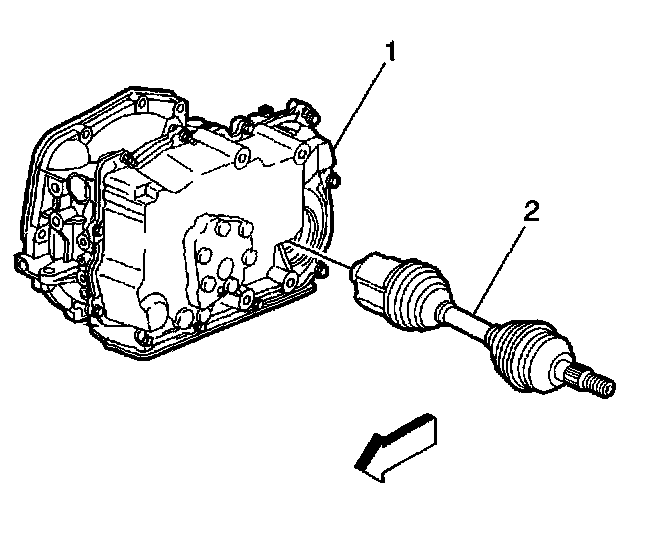 1
2