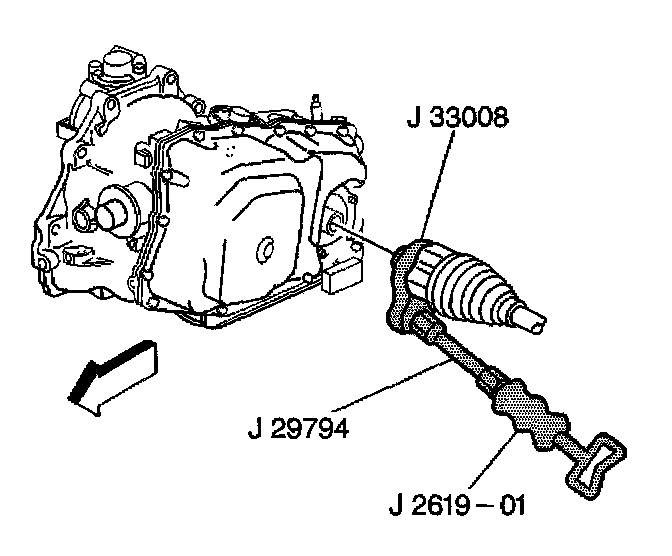 J 33008

J 29794

J 2619 – 01