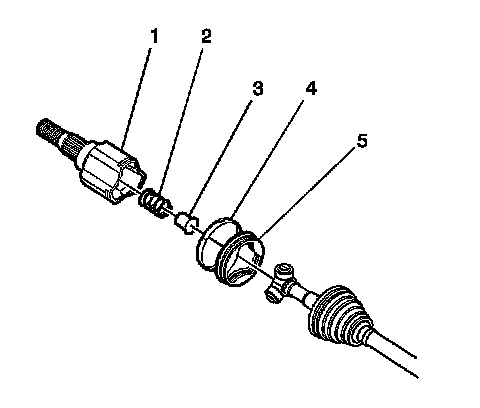 1
2
3
4
5