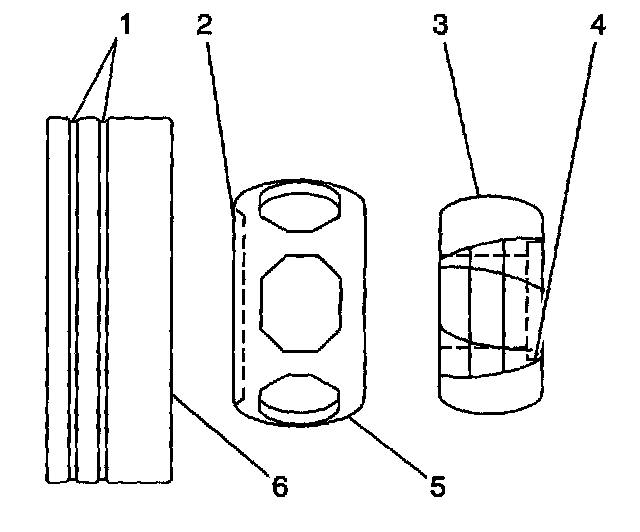 1
2
3
4
6
5