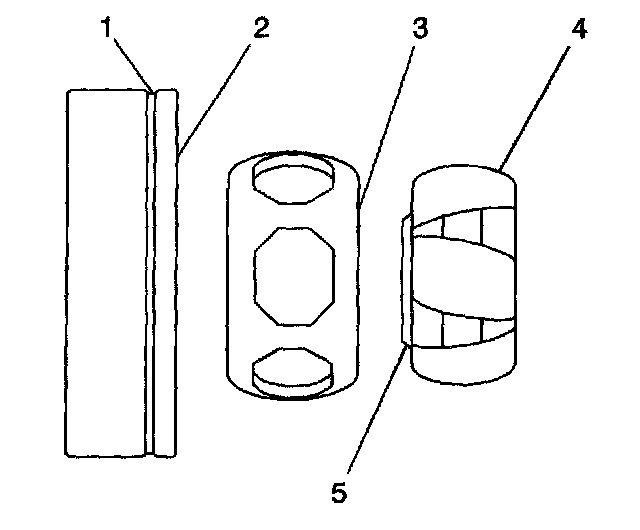 1
2
3
4
5