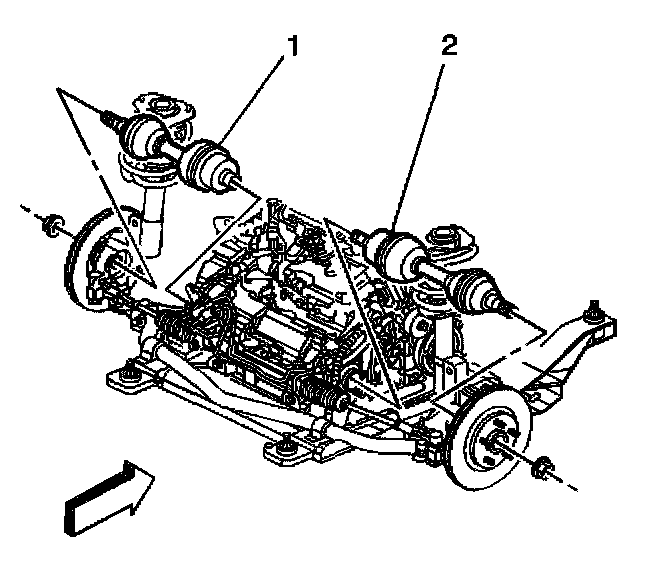 1
2