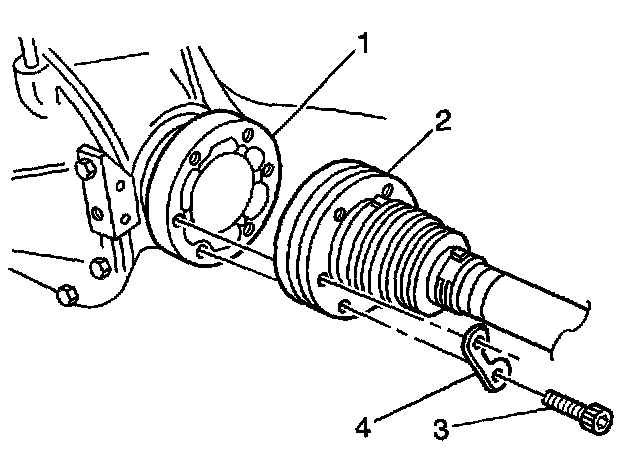 1
2
4
3