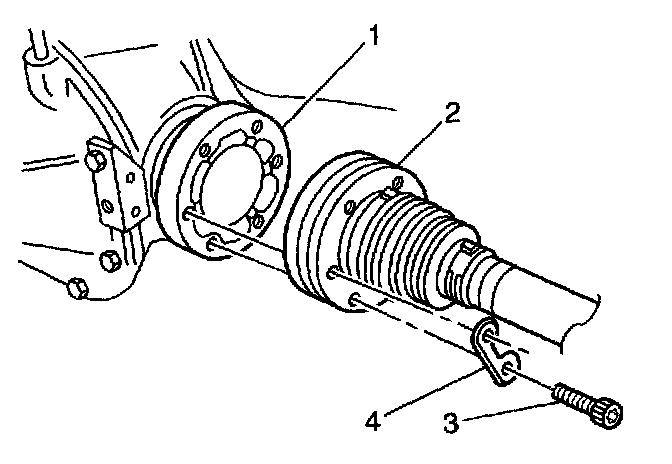 1
2
4
3