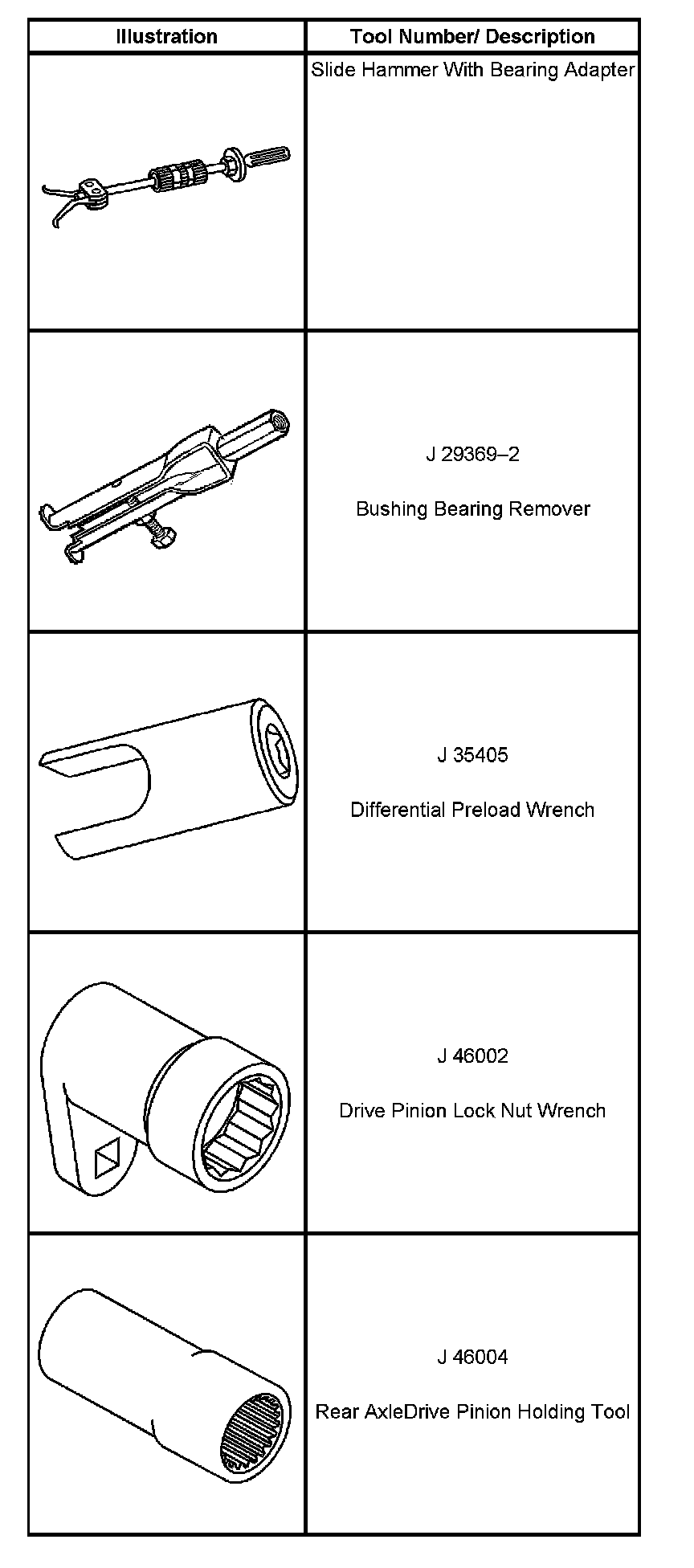 | Illustration | Tool Number/ Description |
|---|---|
| | Slide Hammer With Bearing Adapter |
| | J 29369–2 Bushing Bearing Remover |
| | J 35405 Differential Preload Wrench |
| | J 46002 Drive Pinion Lock Nut Wrench |
| | J 46004 Rear AxleDrive Pinion Holding Tool |