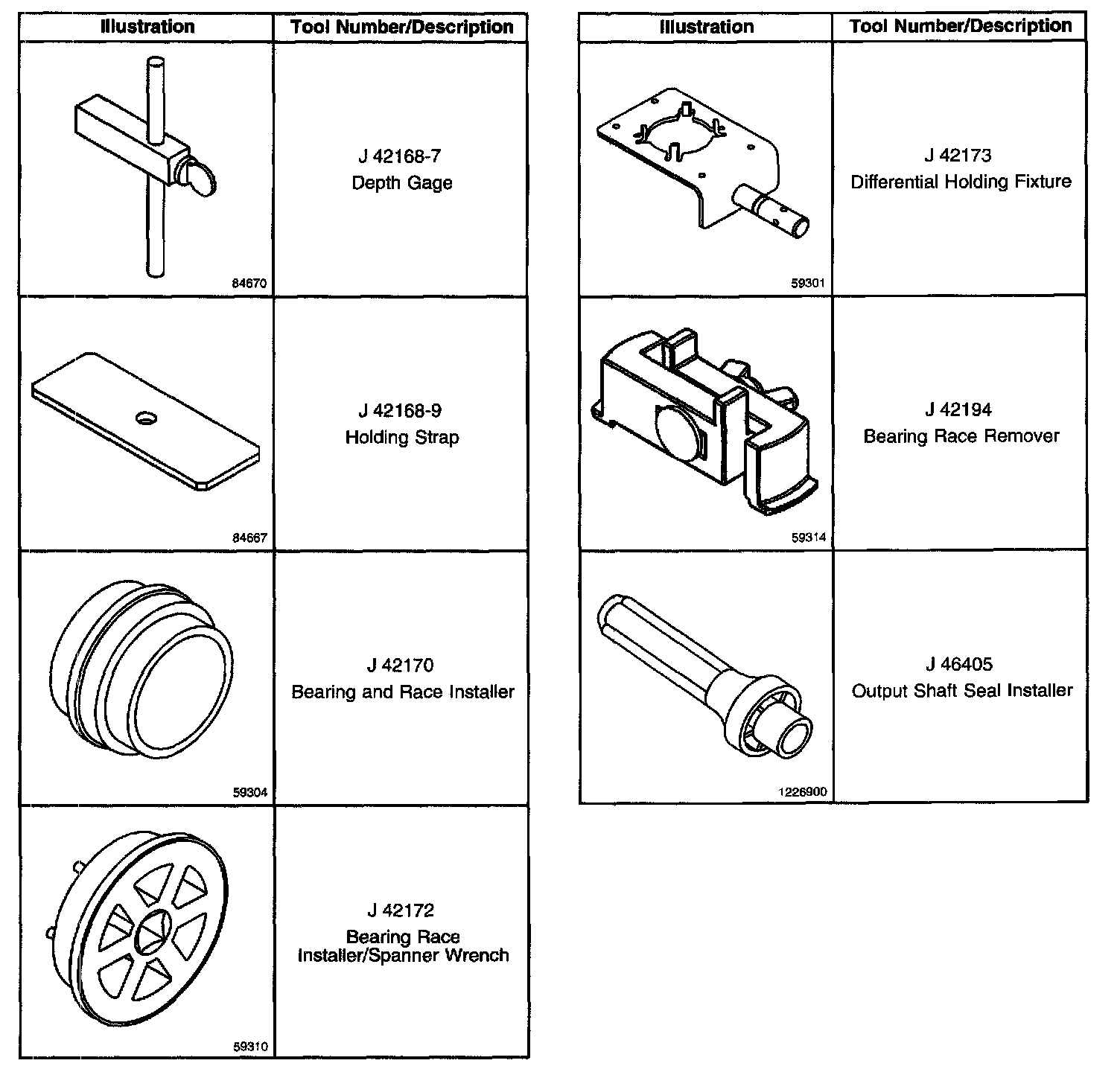 | Illustration | Tool Number/Description |
|---|---|
| 84670 | J 42168-7 Depth Gage |
| 84667 | J 42168-9 Holding Strap |
| 59304 | J 42170 Bearing and Race Installer |
| 59310 | J 42172 Bearing Race Installer/Spanner Wrench |

| Illustration | Tool Number/Description |
|---|---|
| 59301 | J 42173 Differential Holding Fixture |
| 59314 | J 42194 Bearing Race Remover |
| 1226900 | J 46405 Output Shaft Seal Installer |