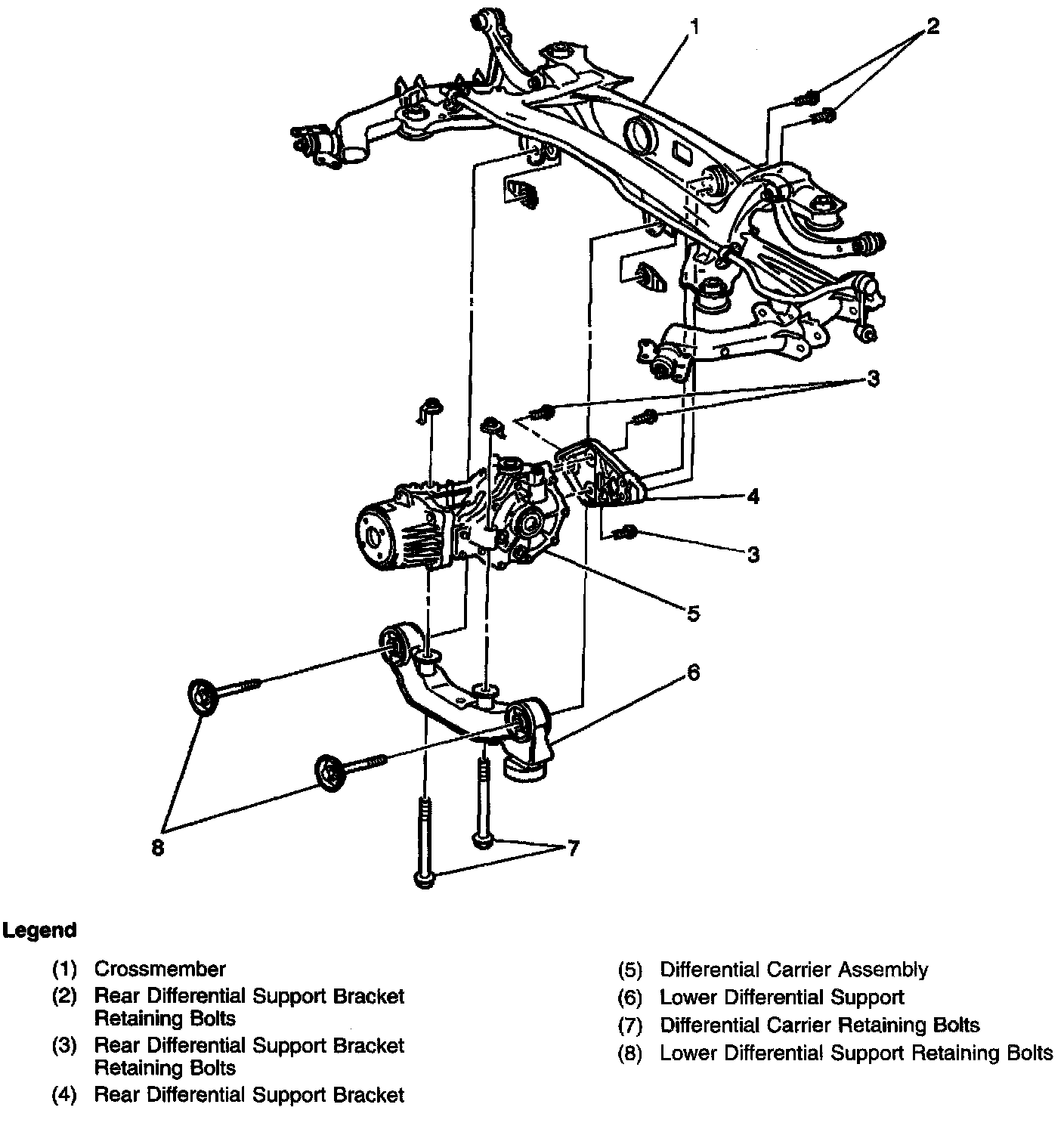 1
2
3
4
3
5
6
8
7

Legend

(1) Crossmember
(2) Rear Differential Support Bracket Retaining Bolts
(3) Rear Differential Support Bracket Retaining Bolts
(4) Rear Differential Support Bracket

(5) Differential Carrier Assembly
(6) Lower Differential Support
(7) Differential Carrier Retaining Bolts
(8) Lower Differential Support Retaining Bolts