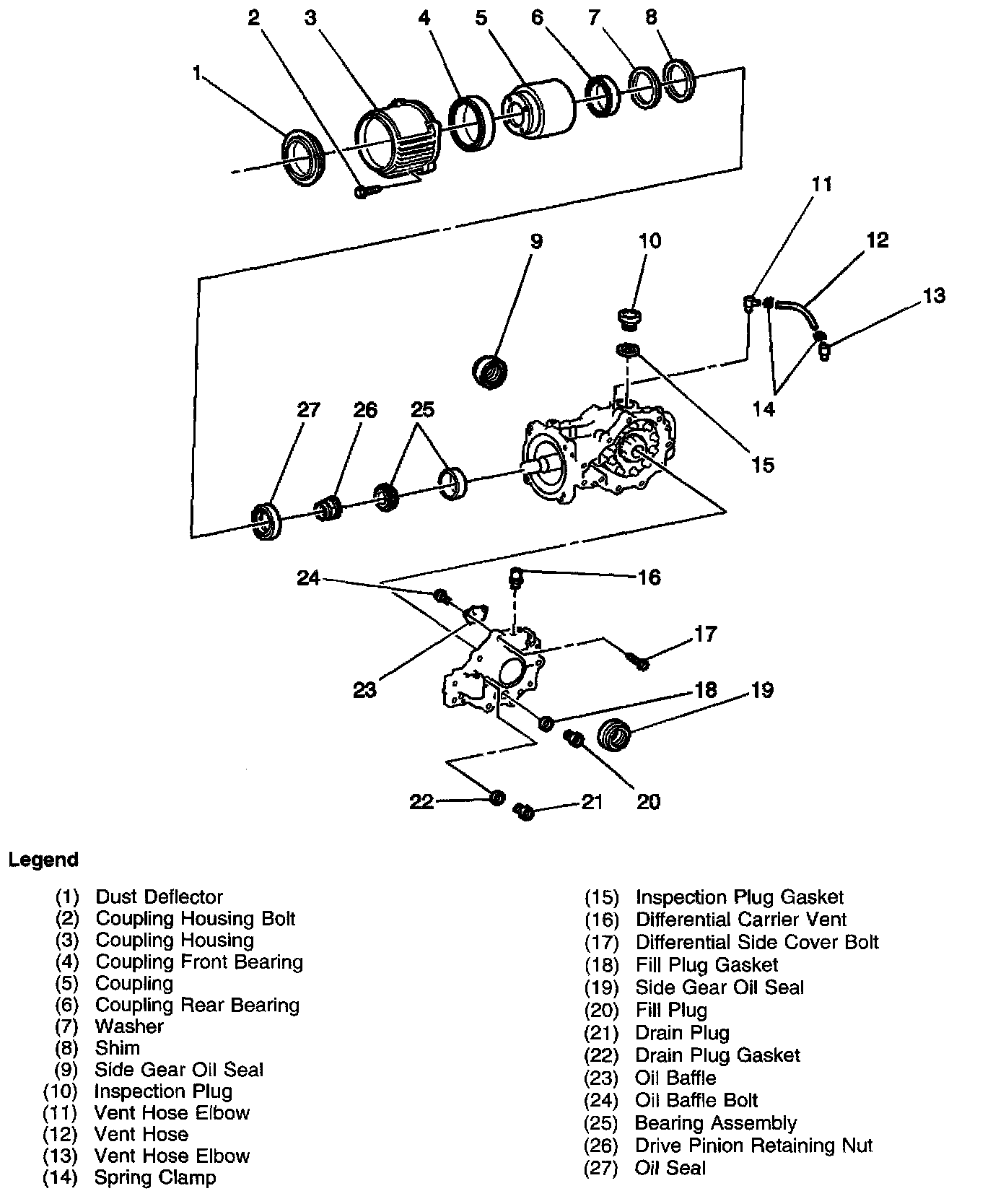 2 3 4 5 6 7 8
1
11
9 10 12
13
14
27 26 25
15
24 16
17
23
18 19
22 21 20

Legend

(1) Dust Deflector
(2) Coupling Housing Bolt
(3) Coupling Housing
(4) Coupling Front Bearing
(5) Coupling
(6) Coupling Rear Bearing
(7) Washer
(8) Shim
(9) Side Gear Oil Seal
(10) Inspection Plug
(11) Vent Hose Elbow
(12) Vent Hose
(13) Vent Hose Elbow
(14) Spring Clamp

(15) Inspection Plug Gasket
(16) Differential Carrier Vent
(17) Differential Side Cover Bolt
(18) Fill Plug Gasket
(19) Side Gear Oil Seal
(20) Fill Plug
(21) Drain Plug
(22) Drain Plug Gasket
(23) Oil Baffle
(24) Oil Baffle Bolt
(25) Bearing Assembly
(26) Drive Pinion Retaining Nut
(27) Oil Seal