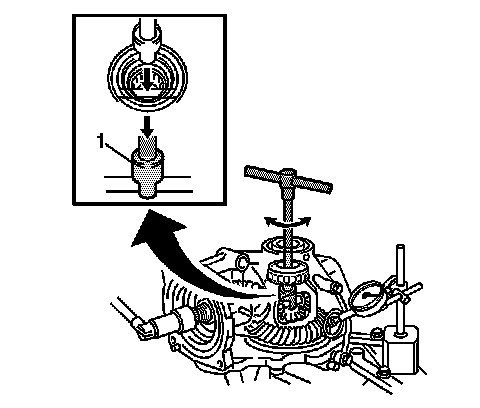 1