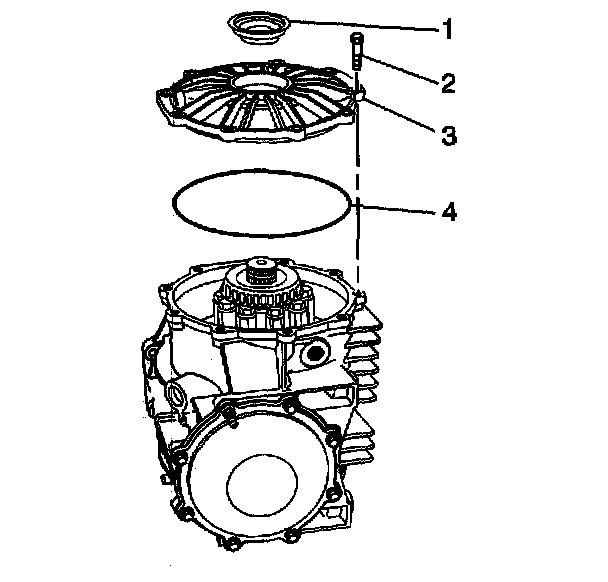 1
2
3
4