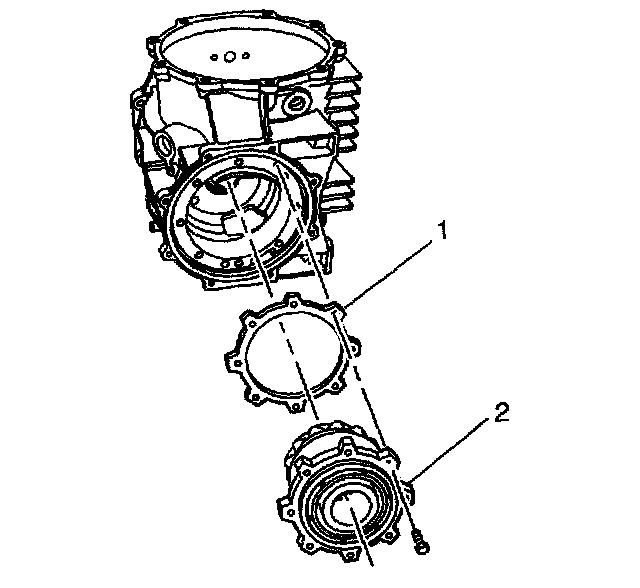 1

2