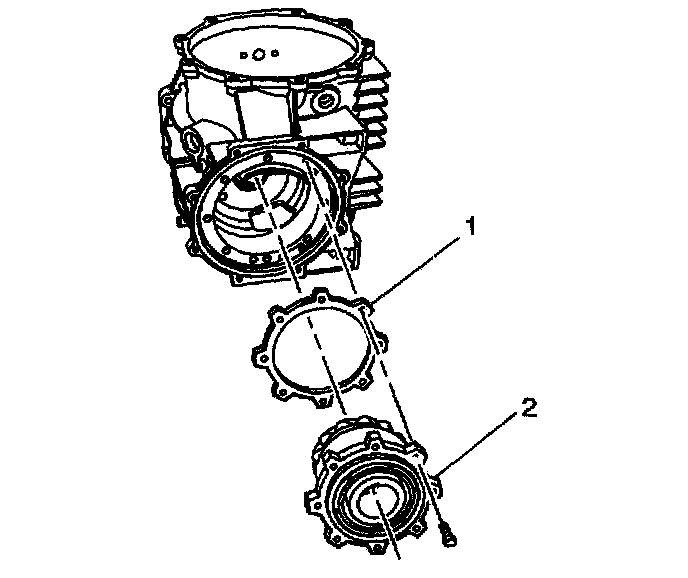 1

2