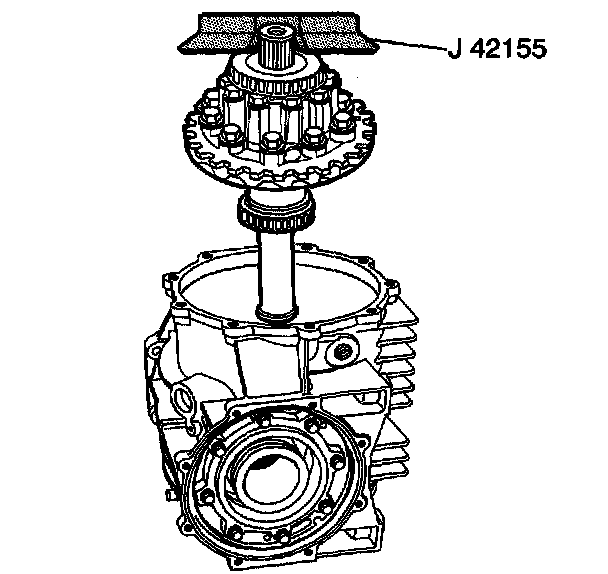 J 42155