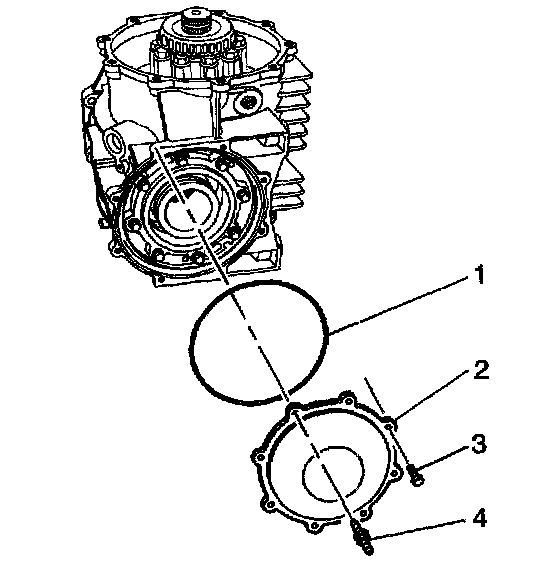 1
2
3
4