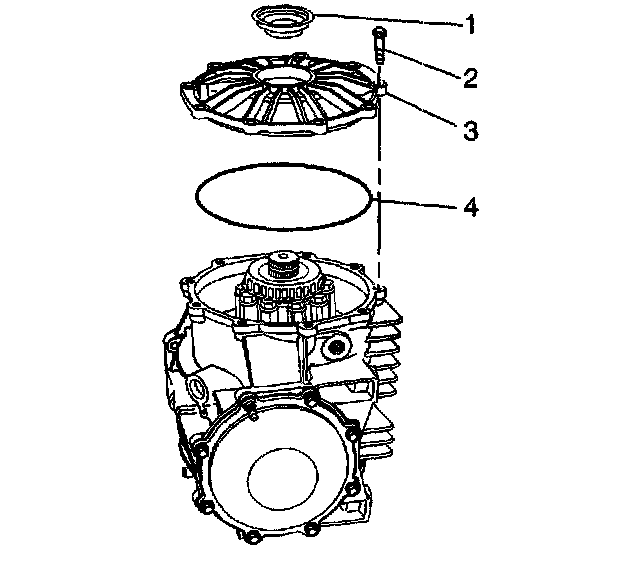 1
2
3
4