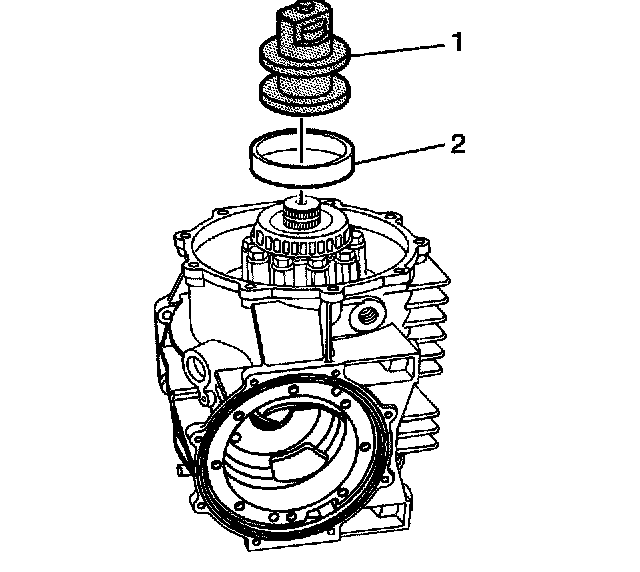 1
2