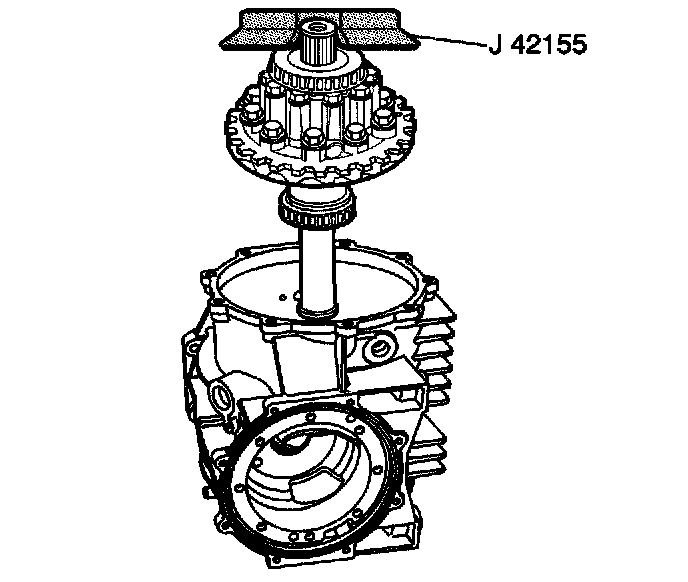 J 42155