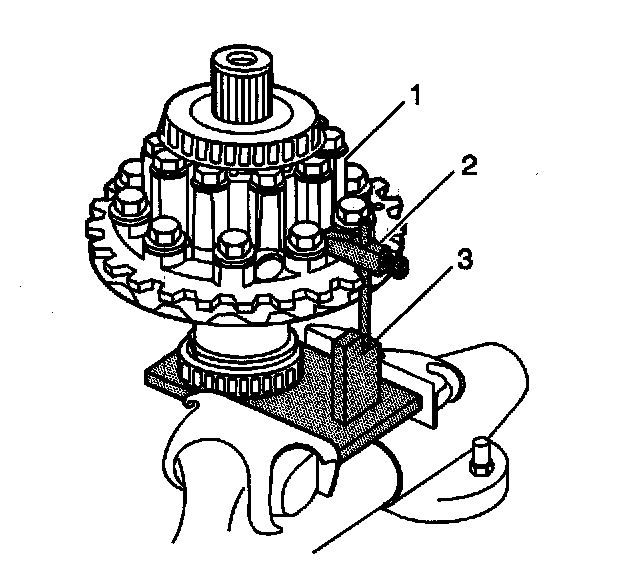 1
2
3