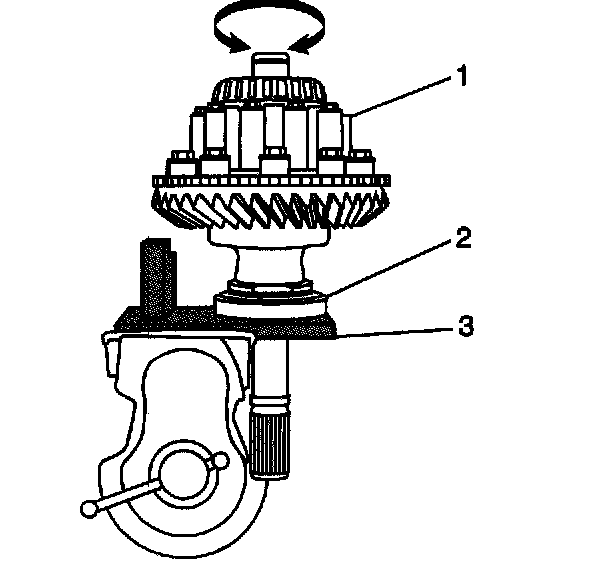 1
2
3