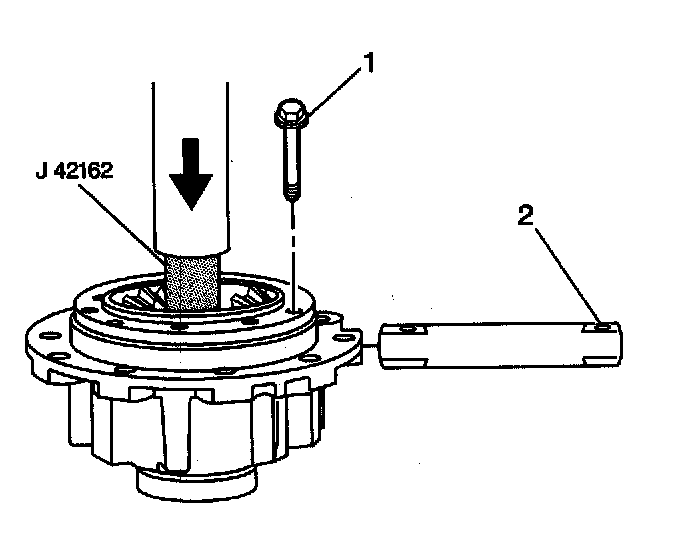 1
J 42162
2