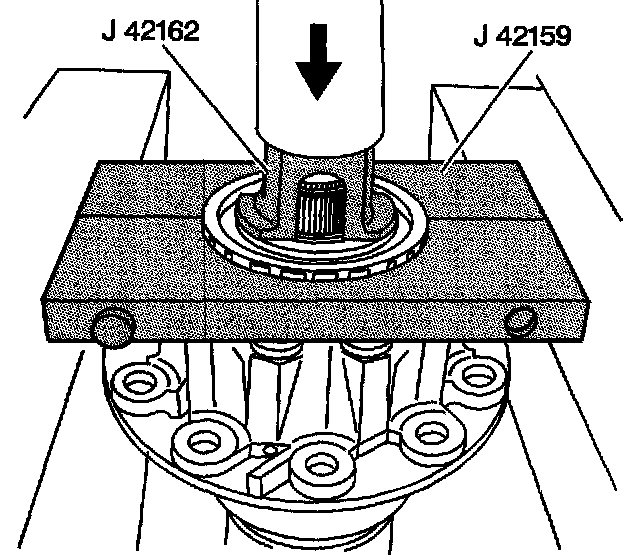 J 42162
J 42159