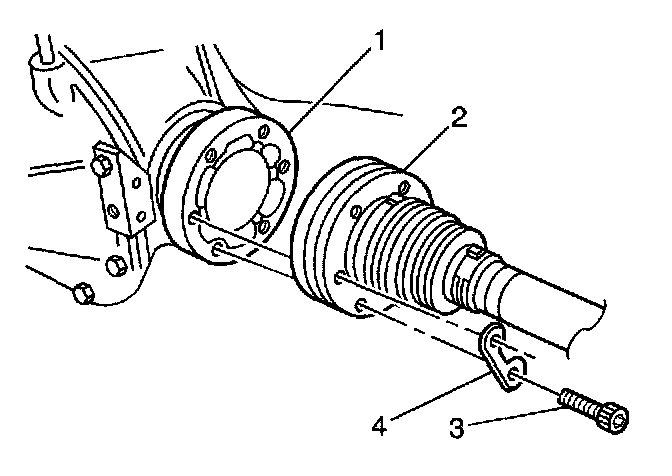 1
2
4
3