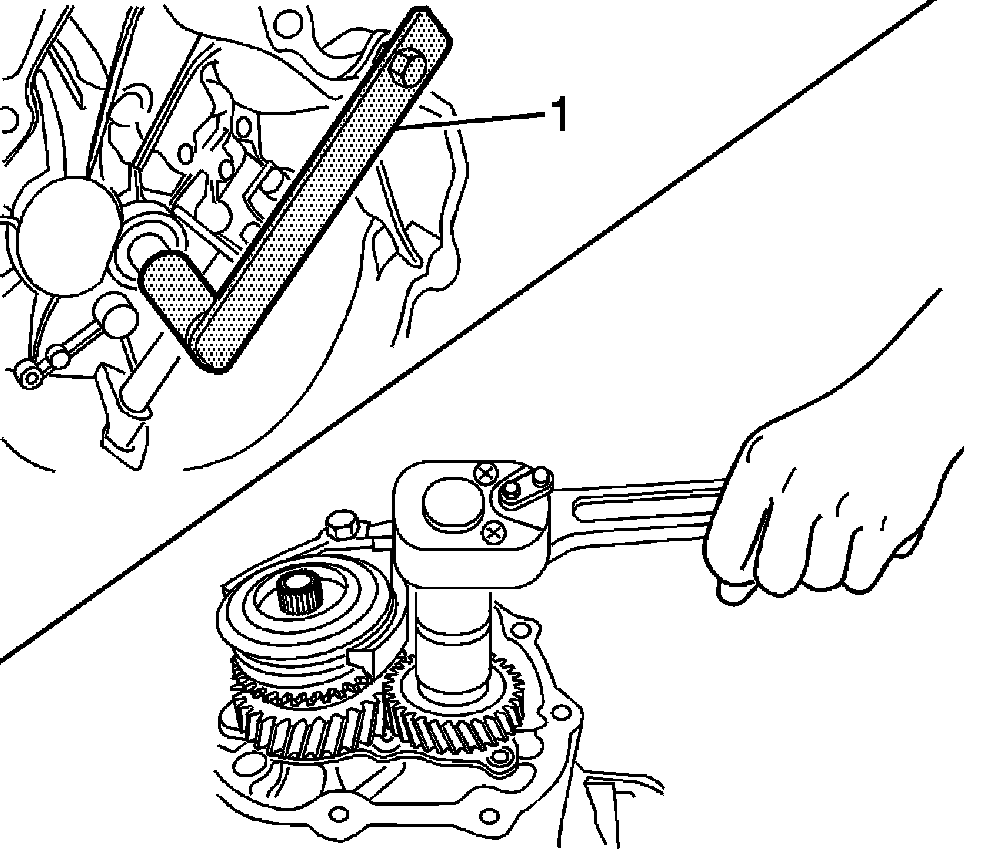 1