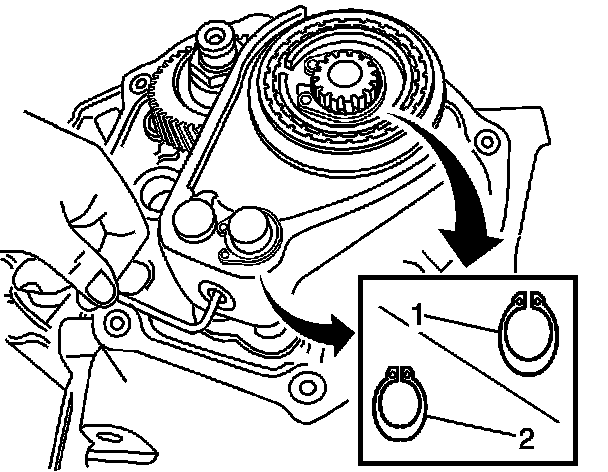 1
2