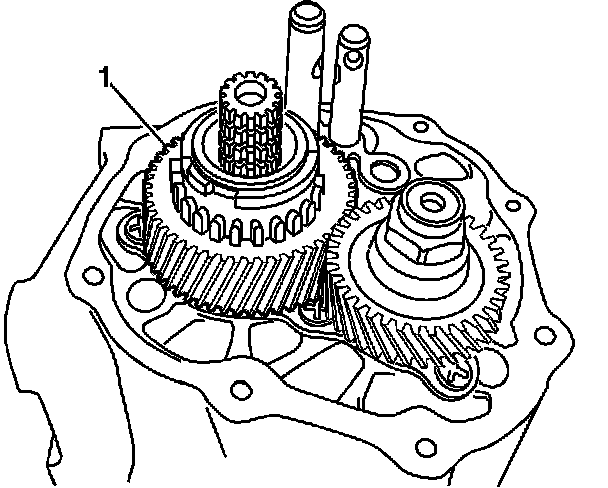 1