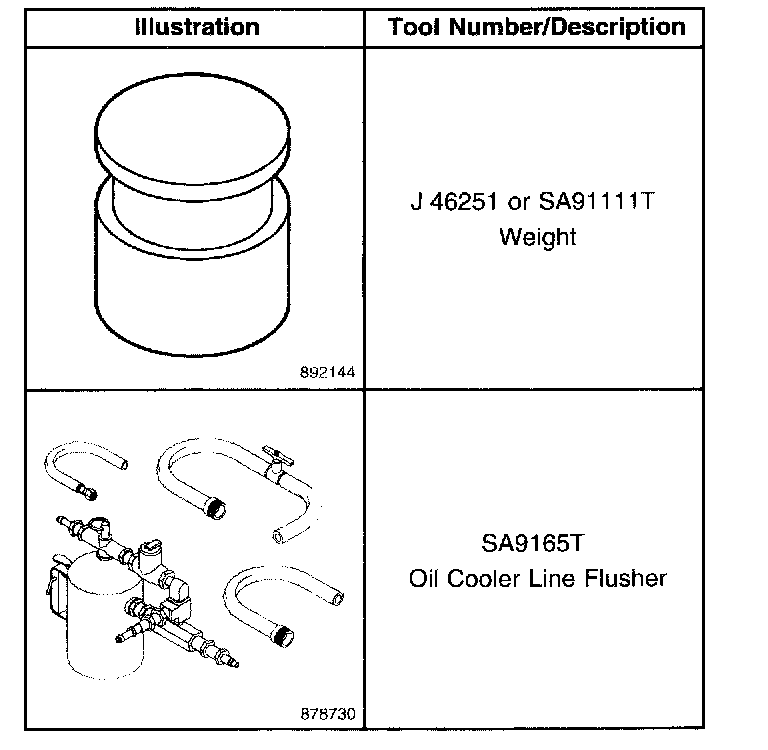 | Illustration | Tool Number/Description |
|---|---|
| 892144 | J 46251 or SA91111T Weight |
| 878730 | SA9165T Oil Cooler Line Flusher |