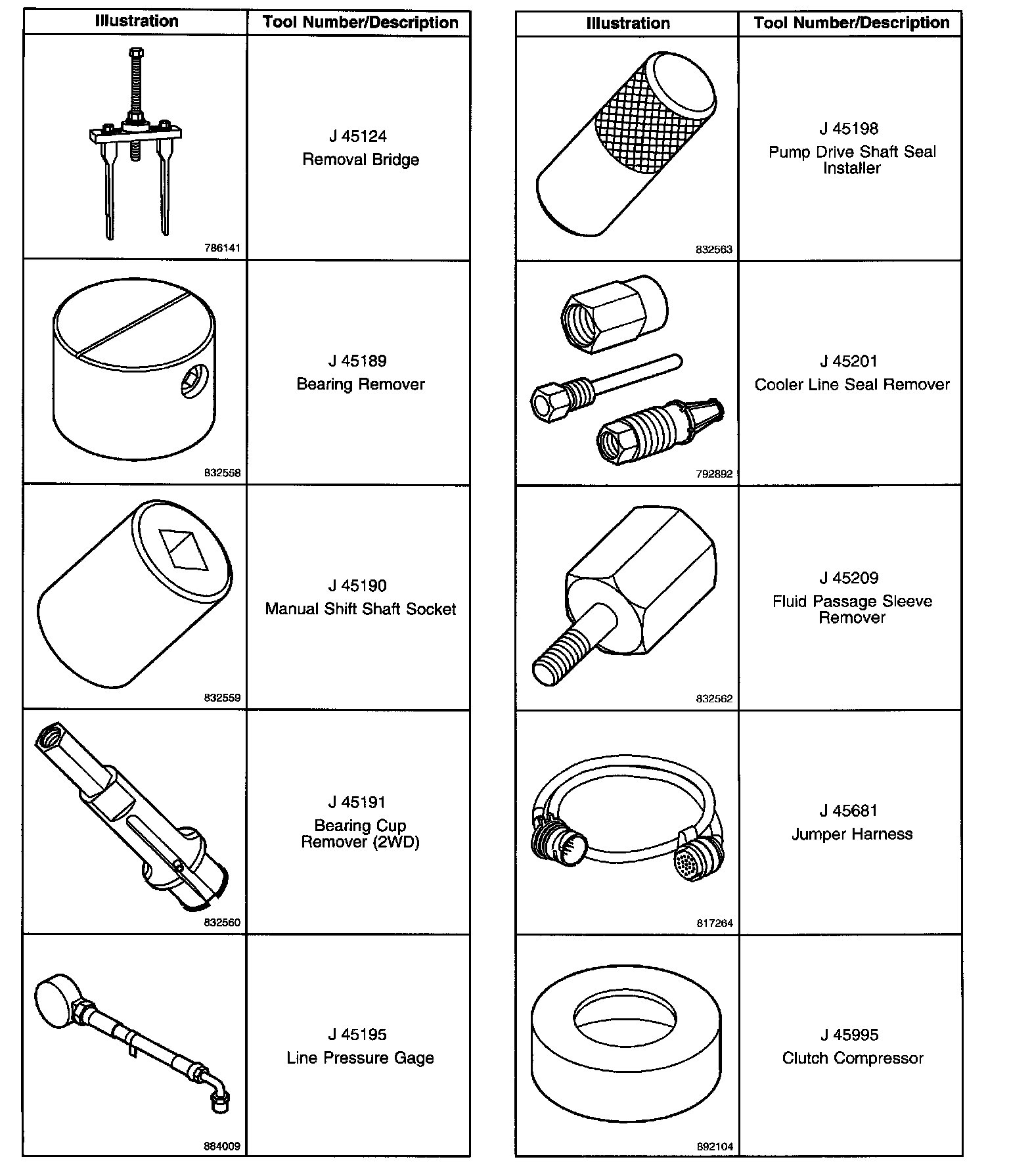 | Illustration | Tool Number/Description |
|---|---|
| 786141 | J 45124 Removal Bridge |
| 832558 | J 45189 Bearing Remover |
| 832559 | J 45190 Manual Shift Shaft Socket |
| 832560 | J 45191 Bearing Cup Remover (2WD) |
| 884009 | J 45195 Line Pressure Gage |

| Illustration | Tool Number/Description |
|---|---|
| 832563 | J 45198 Pump Drive Shaft Seal Installer |
| 792892 | J 45201 Cooler Line Seal Remover |
| 832562 | J 45209 Fluid Passage Sleeve Remover |
| 817264 | J 45681 Jumper Harness |
| 892104 | J 45995 Clutch Compressor |