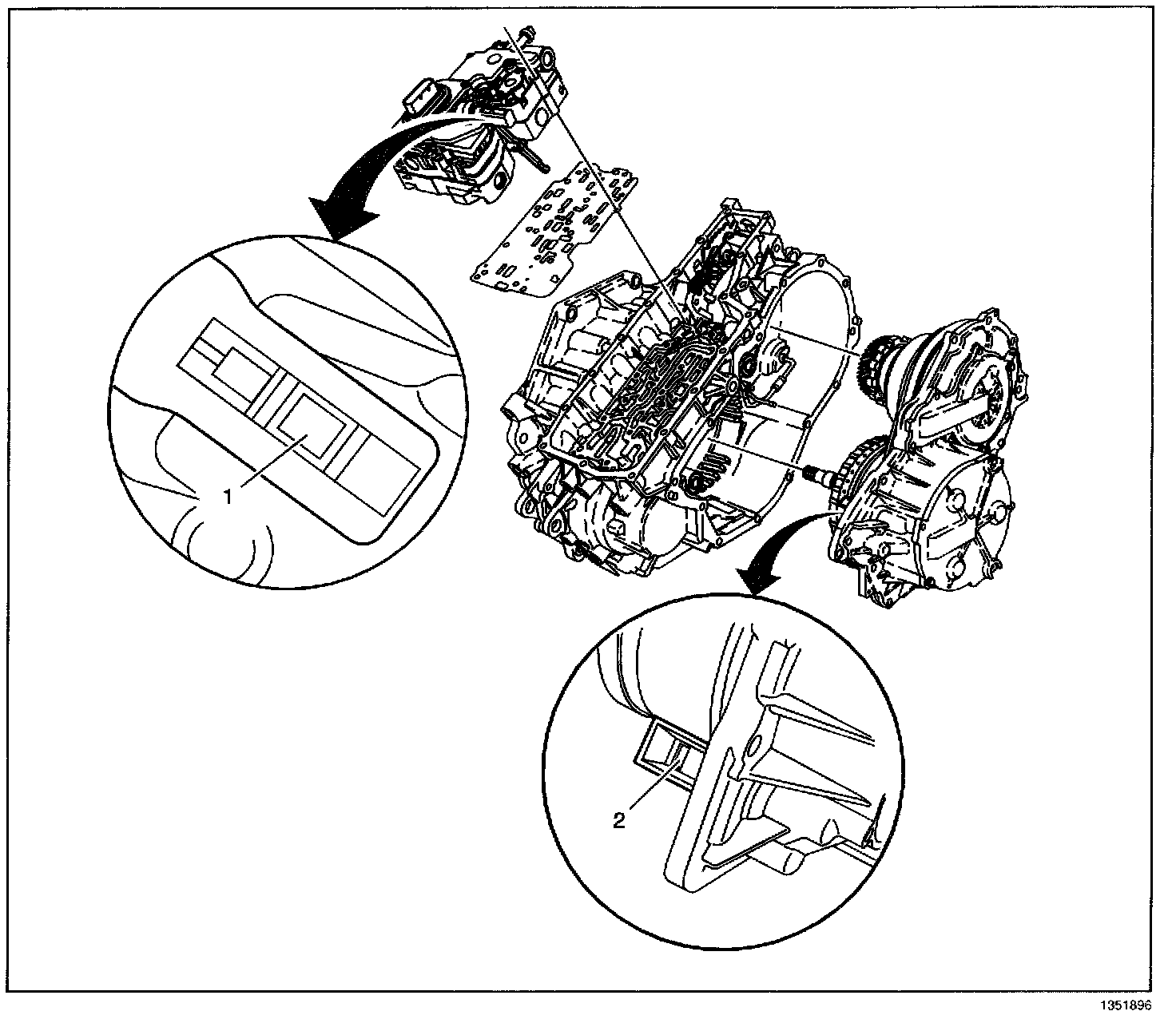 1

2

1351896