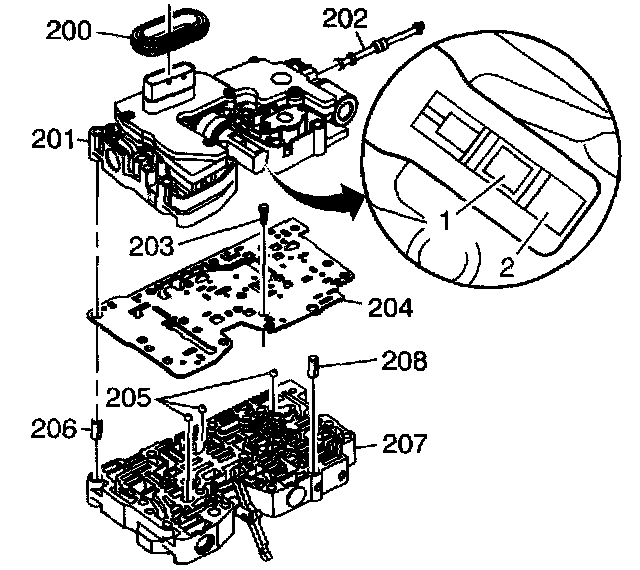 200
202
201
1
2
203
204
208
205
206
207