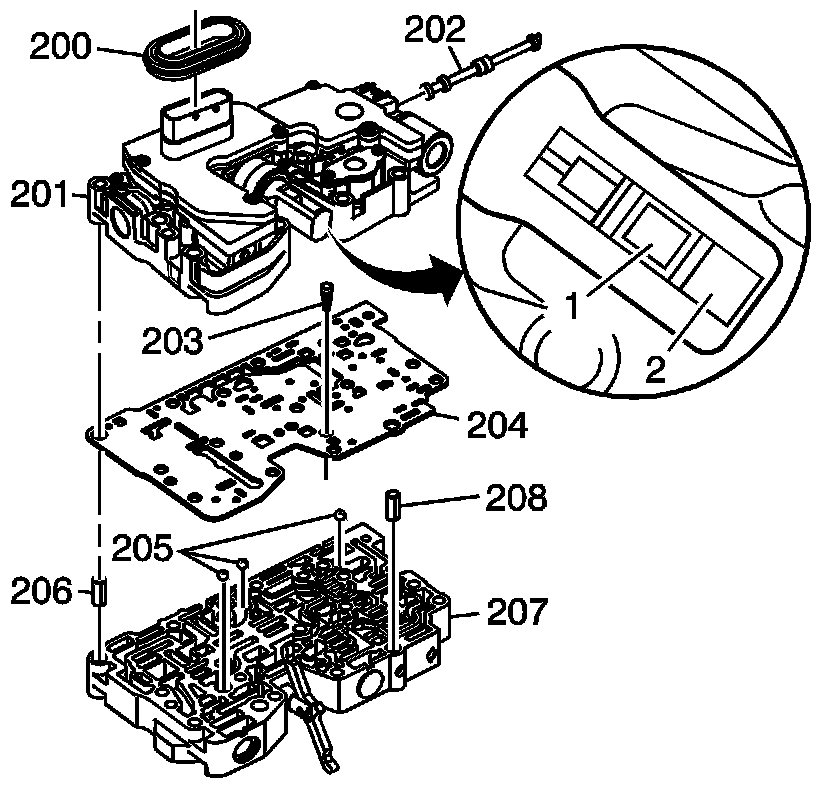 200
202
201
1
2
203
204
208
205
206
207