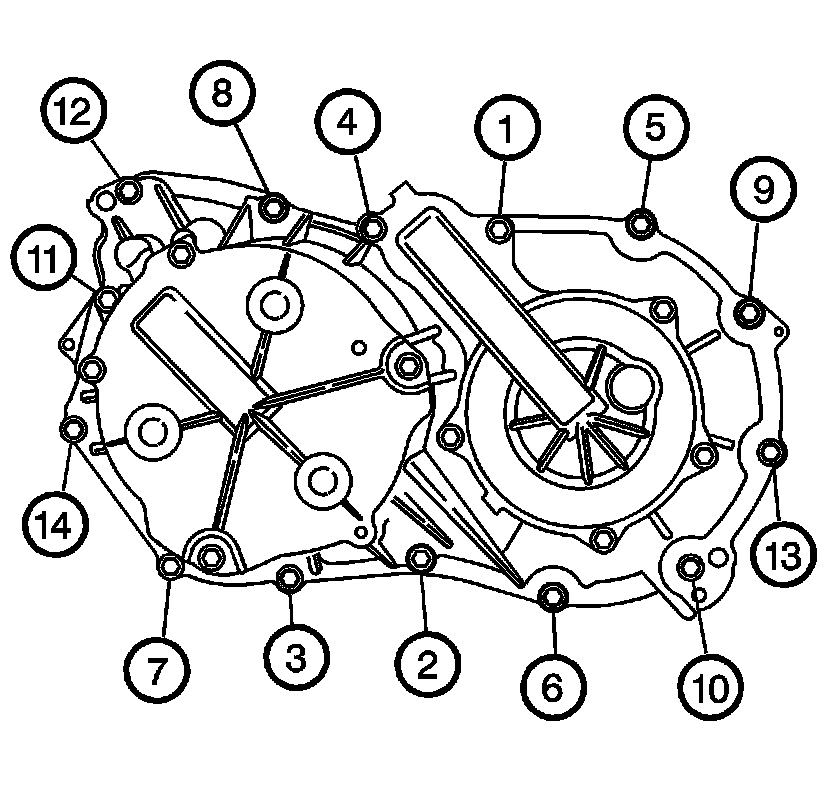 12
8
4
1
5
9
11
14
13
7
3
2
6
10